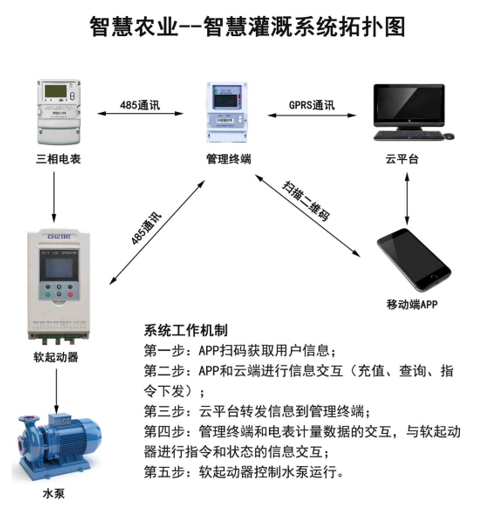 智慧农业--智慧灌溉系统拓扑图

485通讯

GPRS通讯

三相电表

管理终端

云平台

485通讯

扫描二维码

CHZIRI

移动端APP

软起动器

水泵

系统工作机制
第一步：APP扫码获取用户信息；
第二步：APP和云端进行信息交互（充值、查询、指令下发）；
第三步：云平台转发信息到管理终端；
第四步：管理终端和电表计量数据的交互，与软起动器进行指令和状态的信息交互；
第五步：软起动器控制水泵运行。